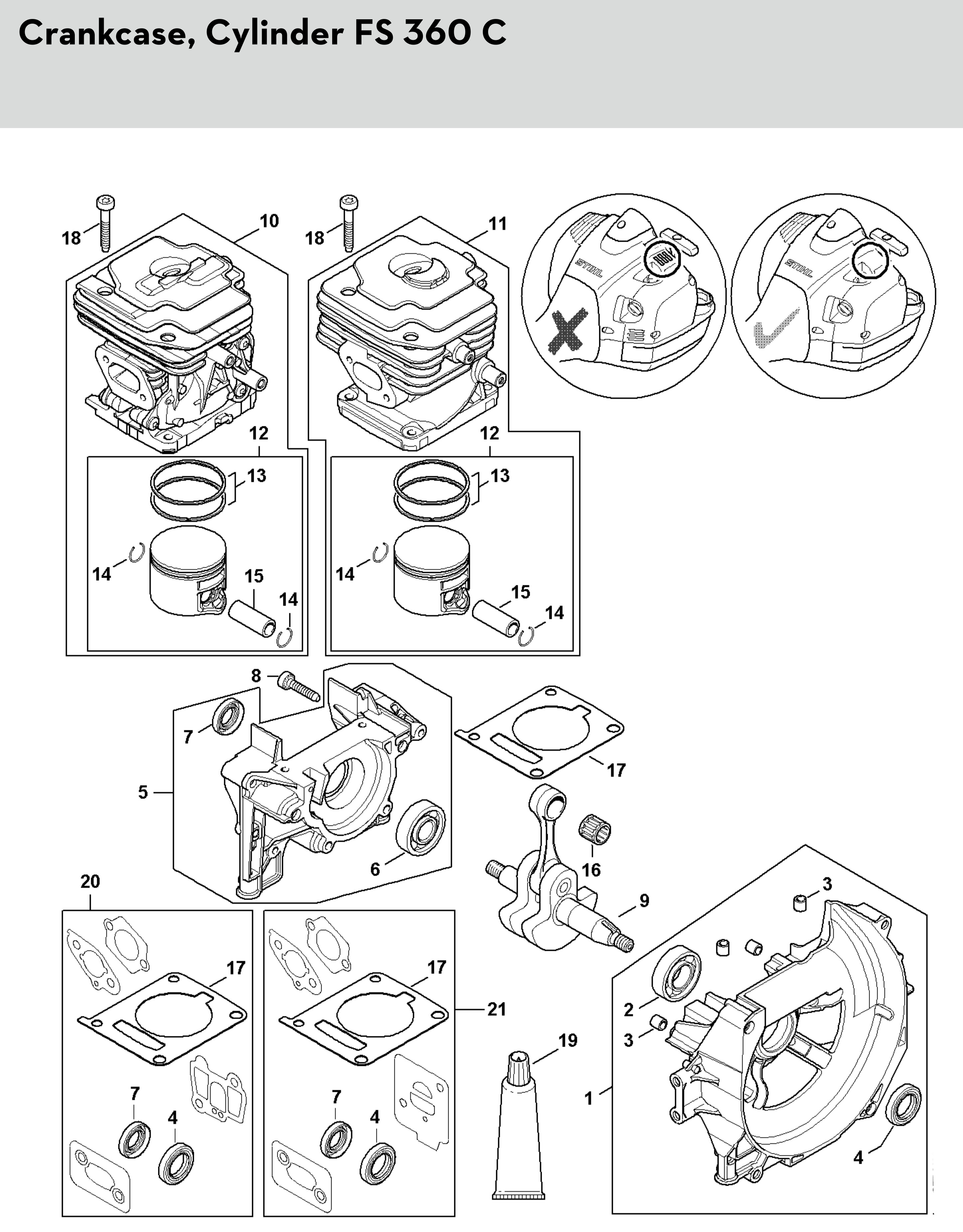 Crankcase, Cylinder FS 360 C

18
10
18
11
STIHL
STIHL
12
13
14
15
14
12
13
14
15
14
8
7
5
6
17
16
9
20
17
7
4
17
21
7
4
19
3
2
3
1
4